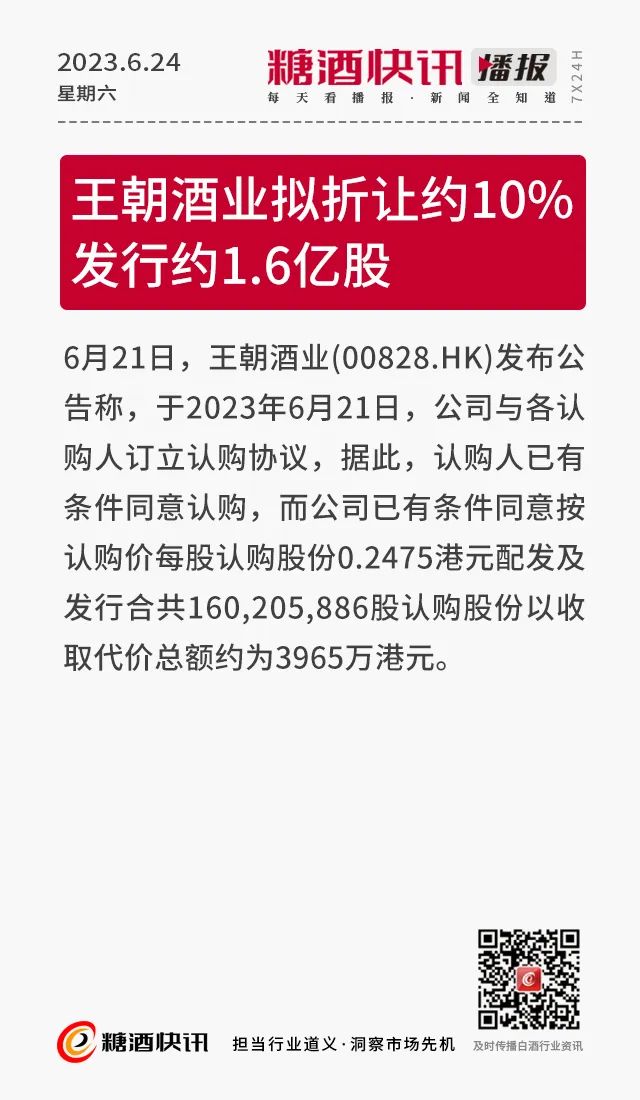 2023.6.24
星期六

糖酒快讯 播报
每天看播报·新闻全知道
7X24H

王朝酒业拟折让约10%发行约1.6亿股

6月21日，王朝酒业(00828.HK)发布公告称，于2023年6月21日，公司与各认购人订立认购协议，据此，认购人已有条件同意认购，而公司已有条件同意按认购价每股认购股份0.2475港元配发及发行合共160,205,886股认购股份以收取代价总额约为3965万港元。

糖酒快讯
担当行业道义·洞察市场先机
及时传播白酒行业资讯